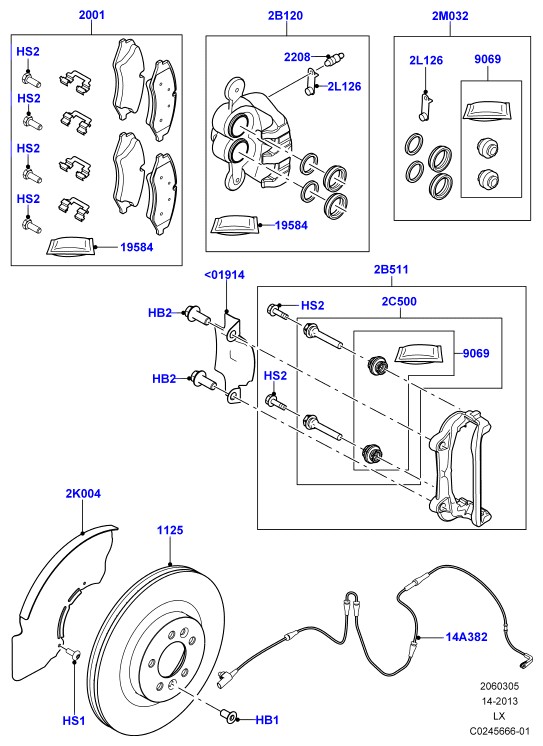 2001
HS2
HS2
HS2
HS2
19584

2B120
2208
2L126
19584

2M032
2L126
9069

<01914
HB2
HB2

2B511
HS2
2C500
9069
HS2

2K004
1125
14A382
HS1
HB1

2060305
14-2013
LX
C0245666-01