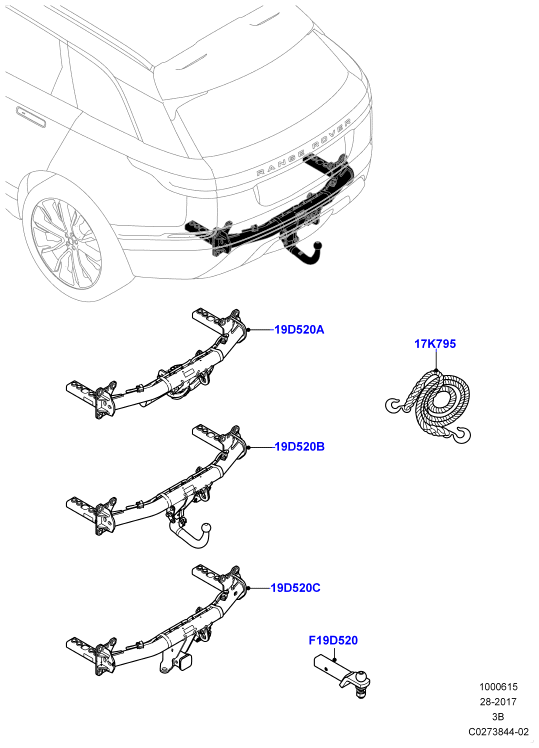 RANGE ROVER

19D520A

17K795

19D520B

19D520C

F19D520

1000615
28-2017
3B
C0273844-02