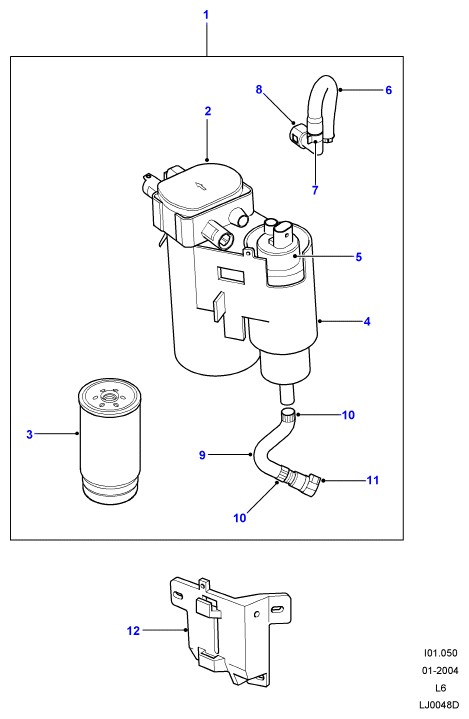 1
8
6
2
7
5
4
3
10
9
11
10
12

I01.050
01-2004
L6
LJ0048D