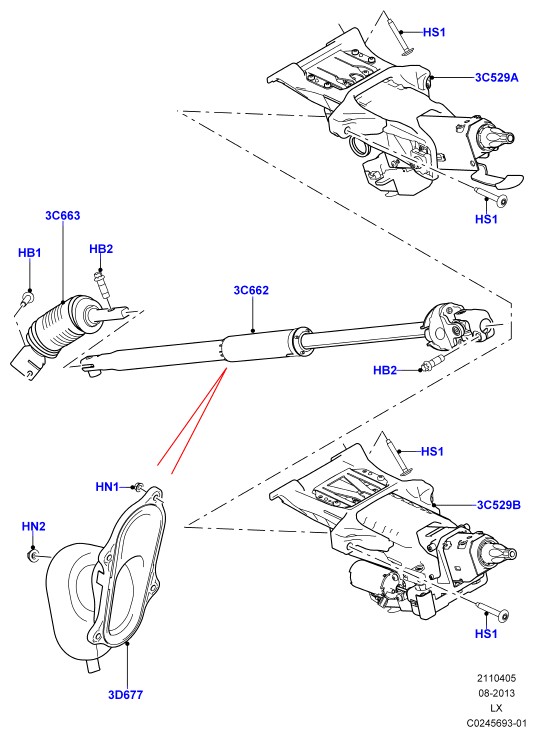 HS1

3C529A

HS1

3C663

HB1

HB2

3C662

HB2

HS1

HN1

3C529B

HN2

HS1

3D677

2110405
08-2013
LX
C0245693-01