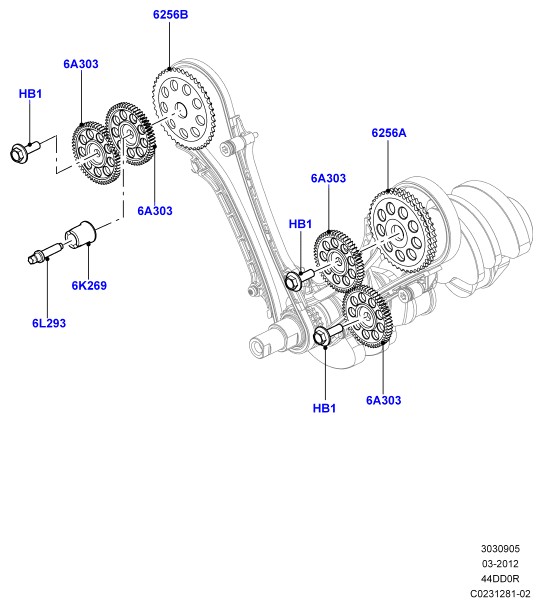 6256B
6A303
HB1
6A303
6K269
6L293
6256A
6A303
HB1
HB1
6A303
3030905
03-2012
44DD0R
C0231281-02