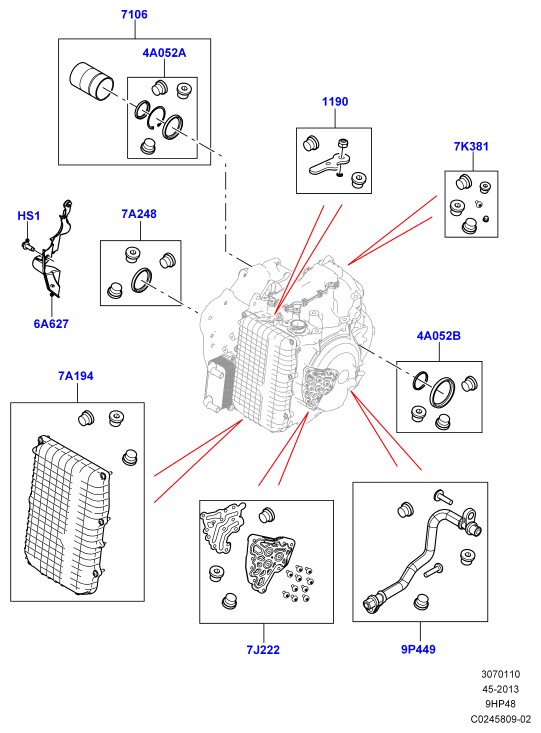 7106
4A052A
1190
7K381
HS1
7A248
6A627
4A052B
7A194
7J222
9P449
3070110
45-2013
9HP48
C0245809-02