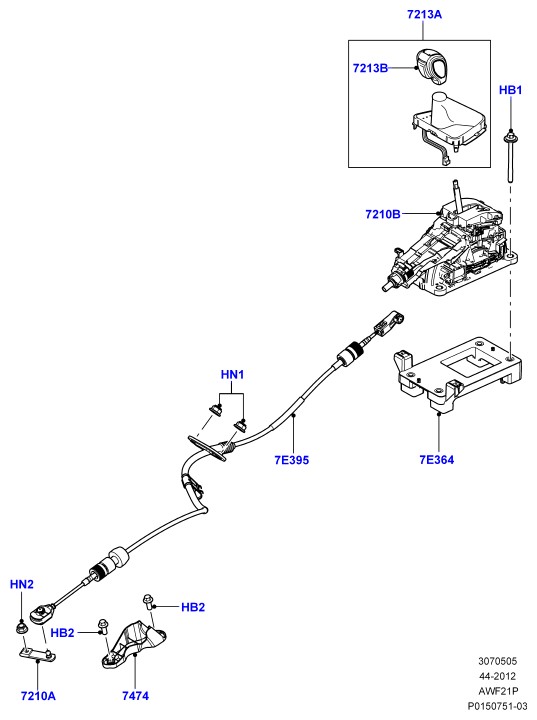 7213A
7213B
HB1
7210B
HN1
7E395
7E364
HN2
HB2
HB2
7210A
7474
3070505
44-2012
AWF21P
P0150751-03