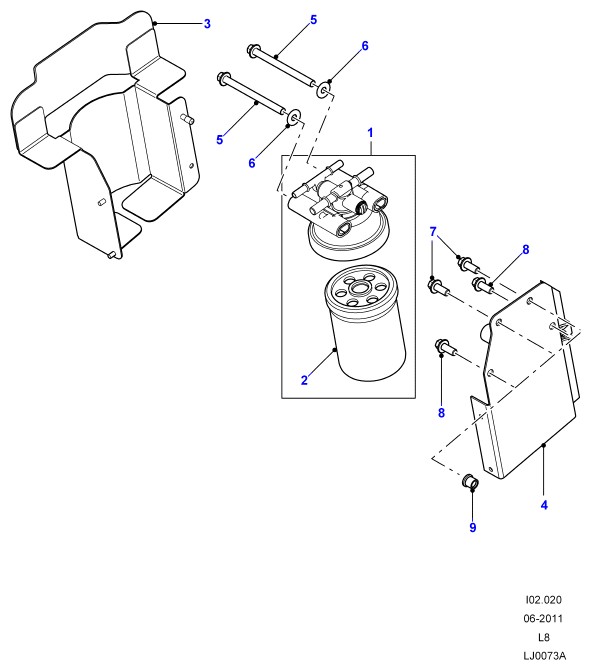 3
5
6
5
6
1
7
8
2
8
4
9
I02.020
06-2011
L8
LJ0073A