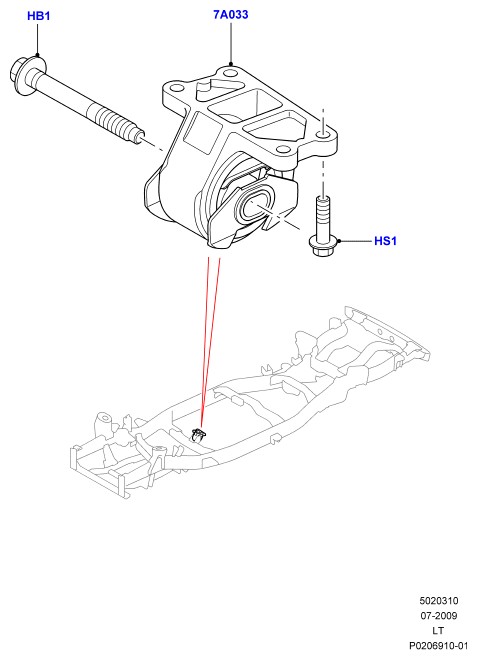 HB1

7A033

HS1

5020310
07-2009
LT
P0206910-01