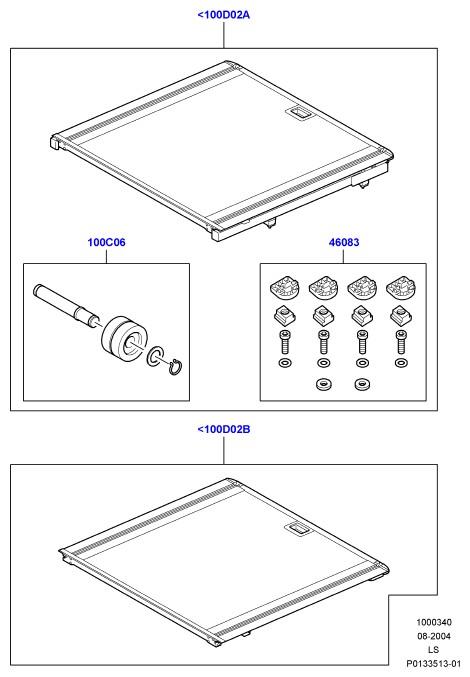 <100D02A

100C06

46083

<100D02B

1000340
08-2004
LS
P0133513-01