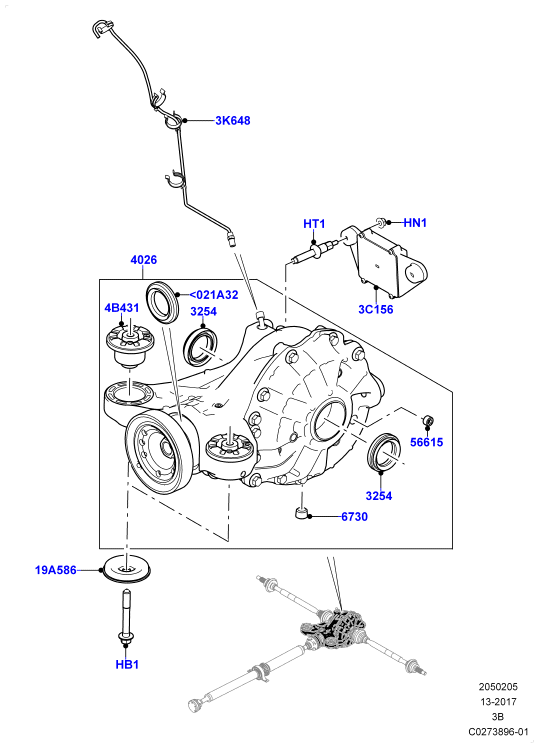 3K648

HT1

HN1

4026

<021A32

4B431

3254

3C156

56615

3254

6730

19A586

HB1

2050205
13-2017
3B
C0273896-01