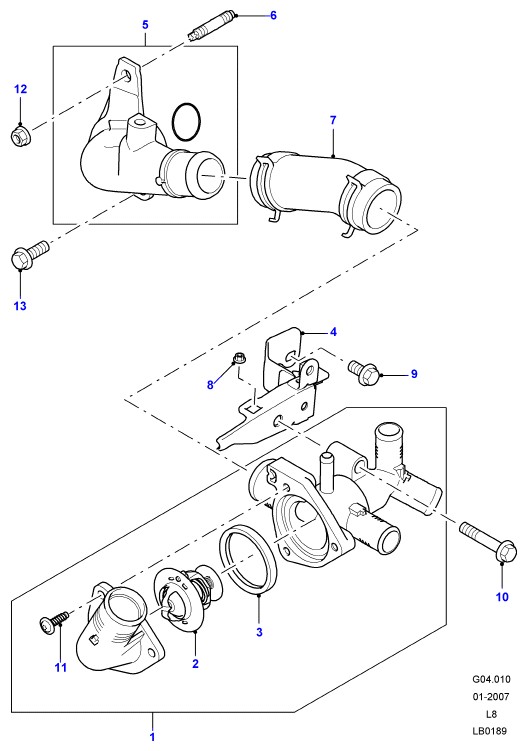 5
6
12
7
13
4
8
9
10
3
11
2
1

G04.010
01-2007
L8
LB0189