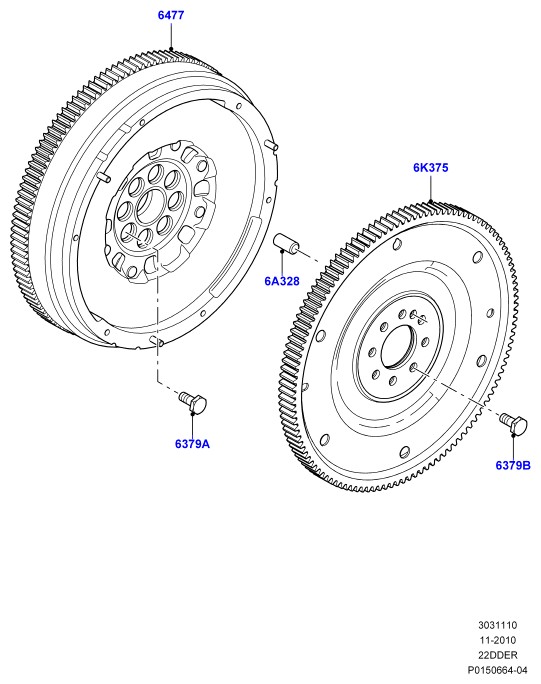 6477

6K375

6A328

6379A

6379B

3031110
11-2010
22DDER
P0150664-04