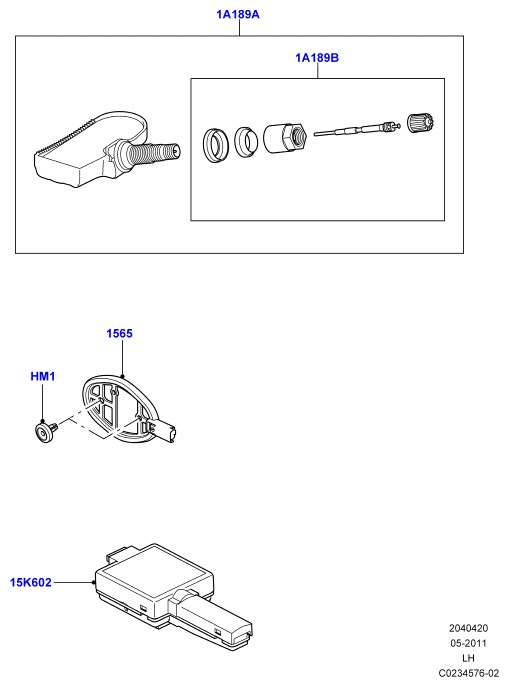 1A189A

1A189B

1565

HM1

15K602

2040420
05-2011
LH
C0234576-02