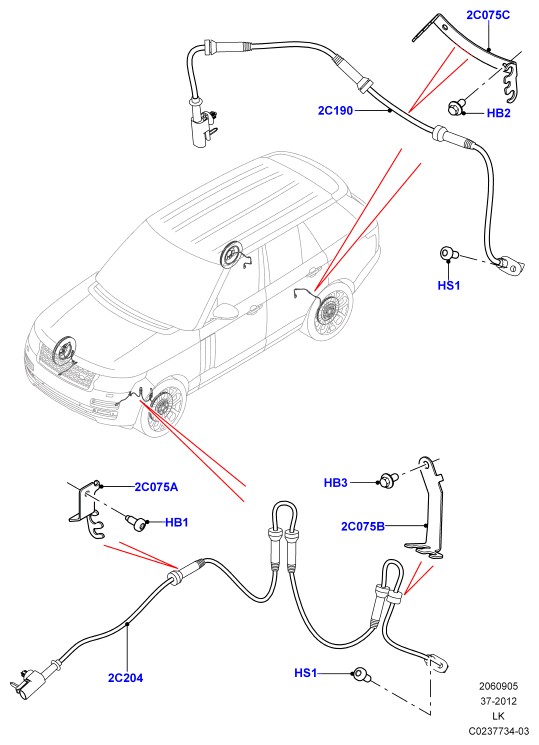 2C075C

2C190

HB2

HS1

2C075A

HB1

HB3

2C075B

2C204

HS1

2060905
37-2012
LK
C0237734-03