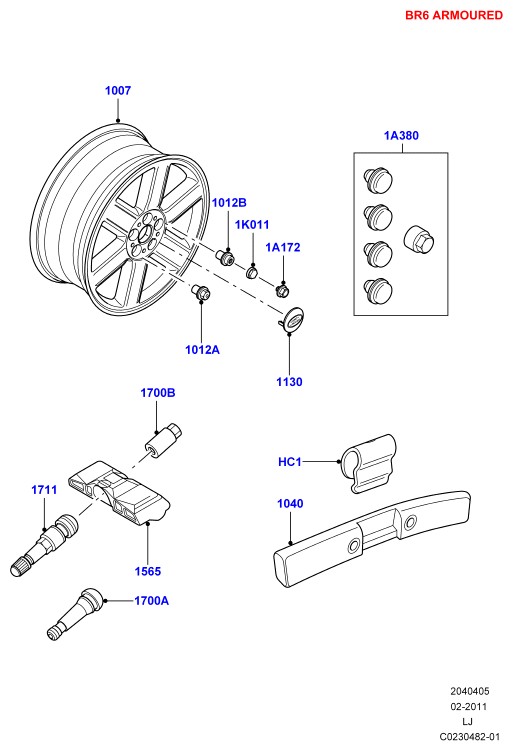 BR6 ARMOURED

1007

1A380

1012B

1K011

1A172

1012A

1130

1700B

HC1

1711

1040

1565

1700A

2040405
02-2011
LJ
C0230482-01