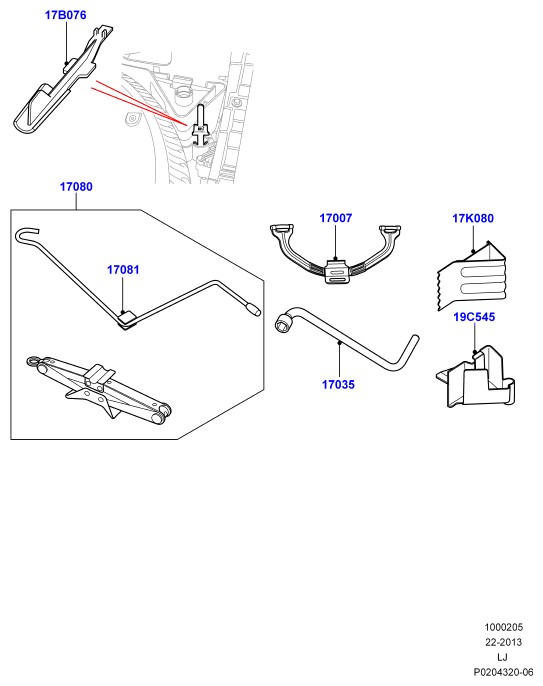 17B076

17080

17081

17007

17K080

19C545

17035

1000205
22-2013
LJ
P0204320-06