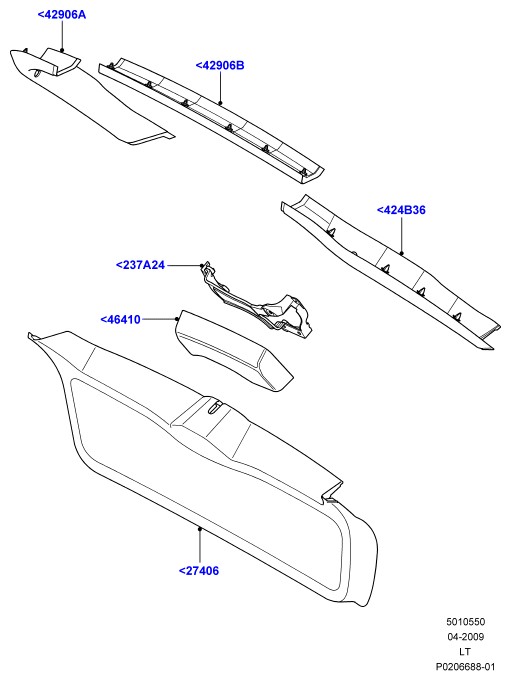 <42906A

<42906B

<424B36

<237A24

<46410

<27406

5010550
04-2009
LT
P0206688-01