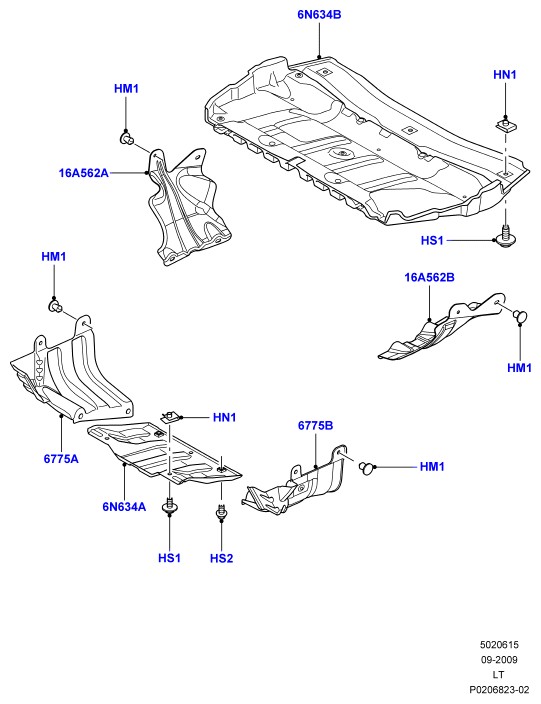 6N634B

HM1

HN1

16A562A

HS1

HM1

16A562B

HM1

HN1

6775B

6775A

HM1

6N634A

HS1

HS2

5020615
09-2009
LT
P0206823-02