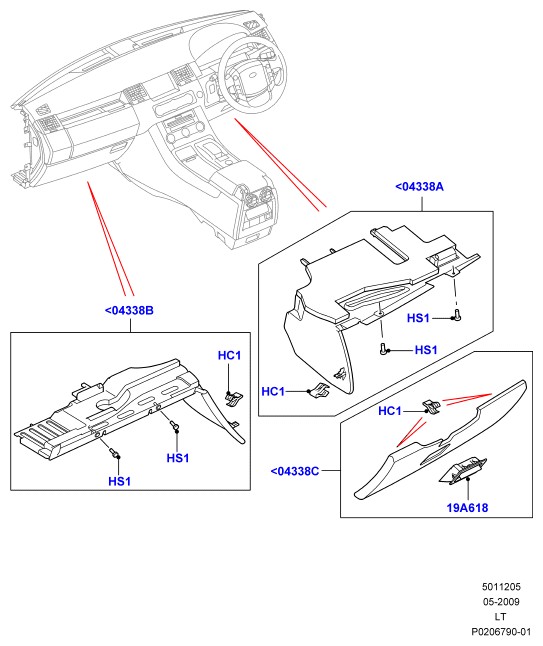 <04338A

HS1

HS1

HC1

<04338B

HC1

HS1

HS1

HC1

<04338C

19A618

5011205
05-2009
LT
P0206790-01