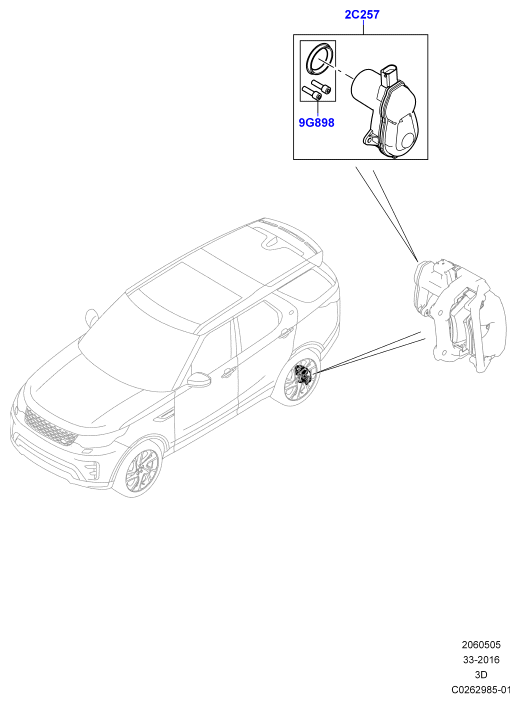 2C257

9G898

2060505
33-2016
3D
C0262985-01