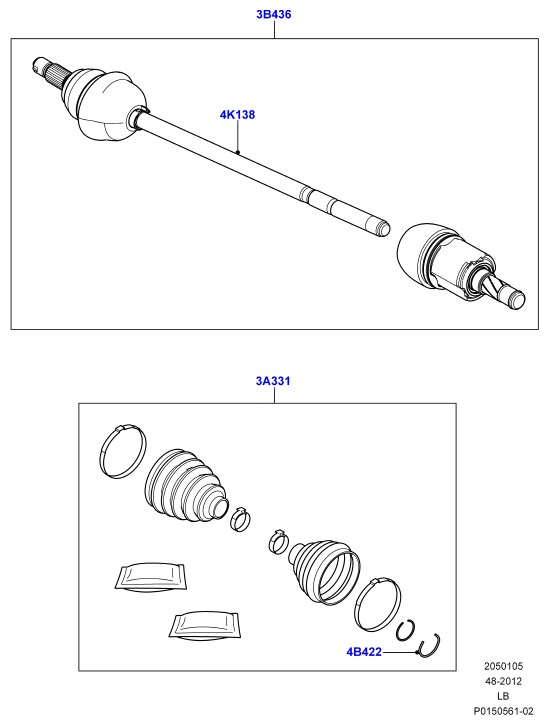 3B436

4K138

3A331

4B422

2050105
48-2012
LB
P0150561-02