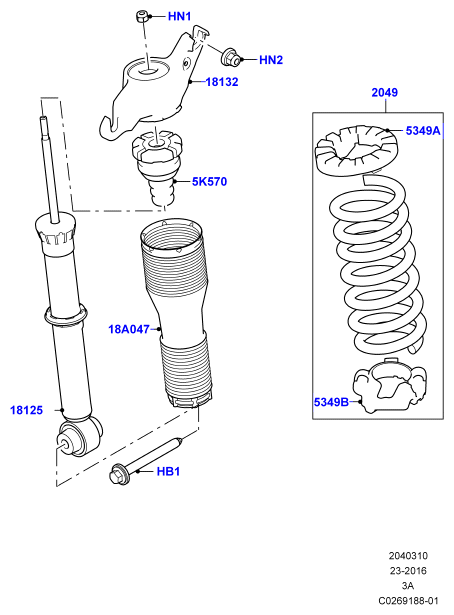 HN1
HN2
18132
2049
5349A
5K570
18A047
18125
5349B
HB1

2040310
23-2016
3A
C0269188-01