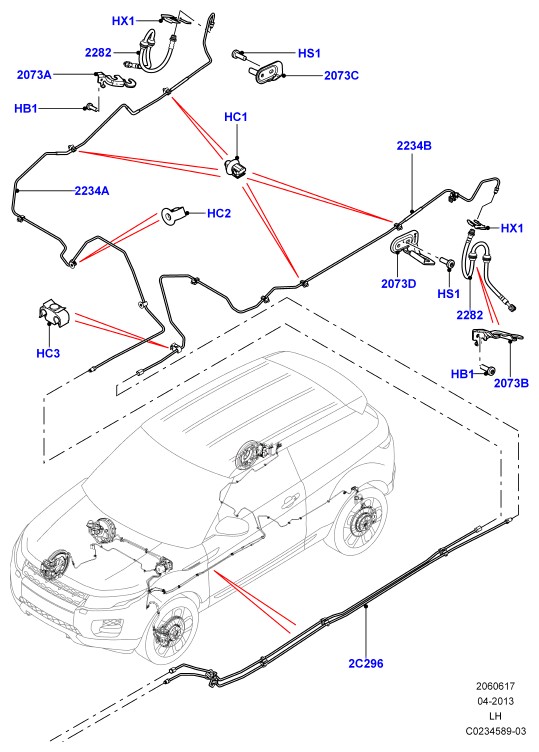 HX1
2282
HS1
2073A
2073C
HB1
HC1
2234B
2234A
HC2
HX1
2073D
HS1
2282
HC3
HB1
2073B
2C296
2060617
04-2013
LH
C0234589-03