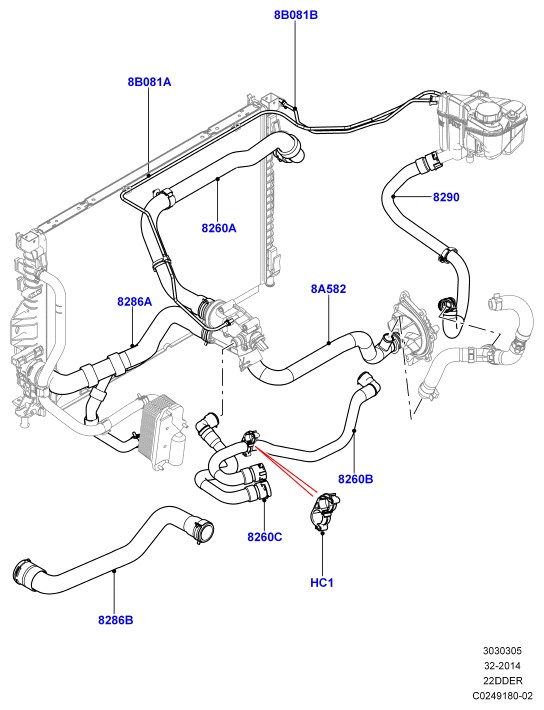 8B081B

8B081A

8290

8260A

8A582

8286A

8260B

8260C

HC1

8286B

3030305
32-2014
22DDER
C0249180-02