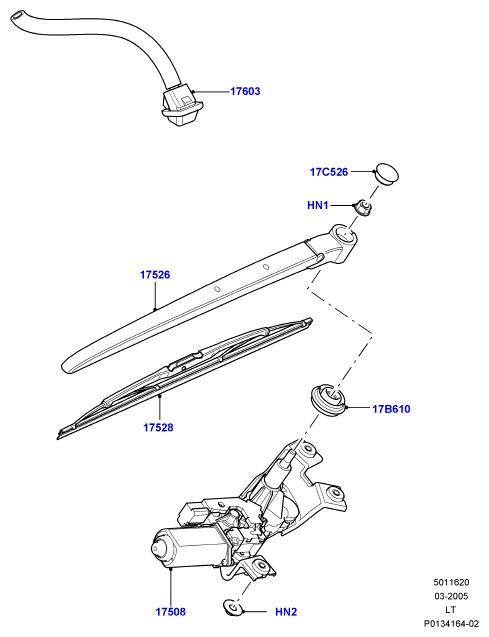 17603

17C526

HN1

17526

17528

17B610

17508

HN2

5011620
03-2005
LT
P0134164-02