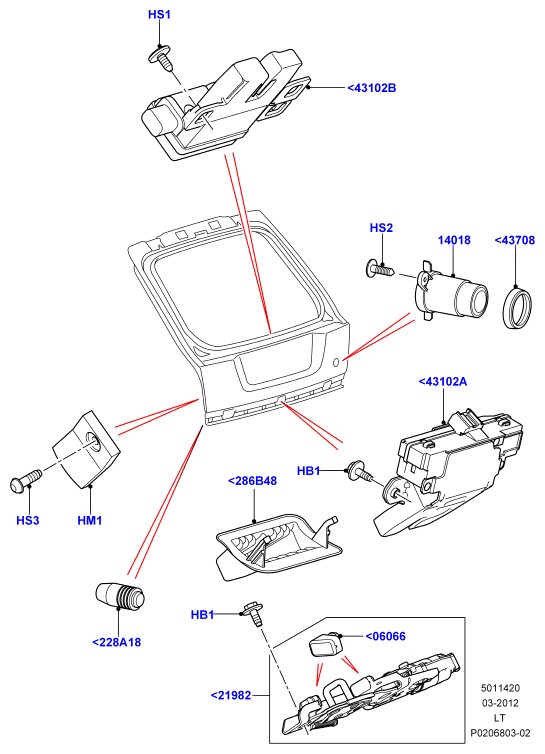 HS1
<43102B
HS2
14018
<43708
<43102A
HB1
<286B48
HS3
HM1
<228A18
HB1
<06066
<21982
5011420
03-2012
LT
P0206803-02