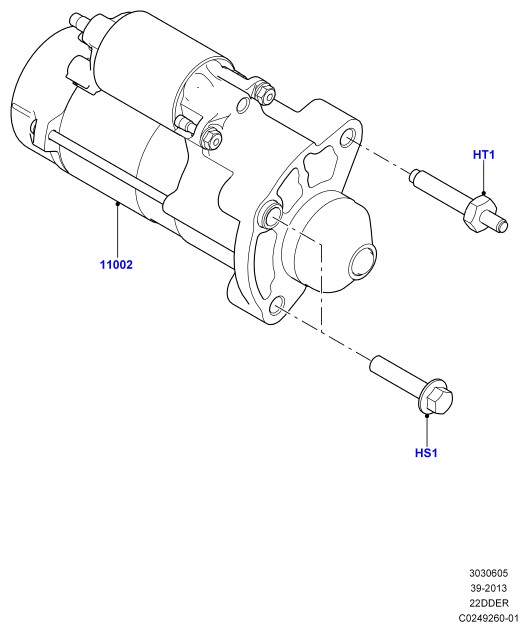 HT1

11002

HS1

3030605
39-2013
22DDER
C0249260-01