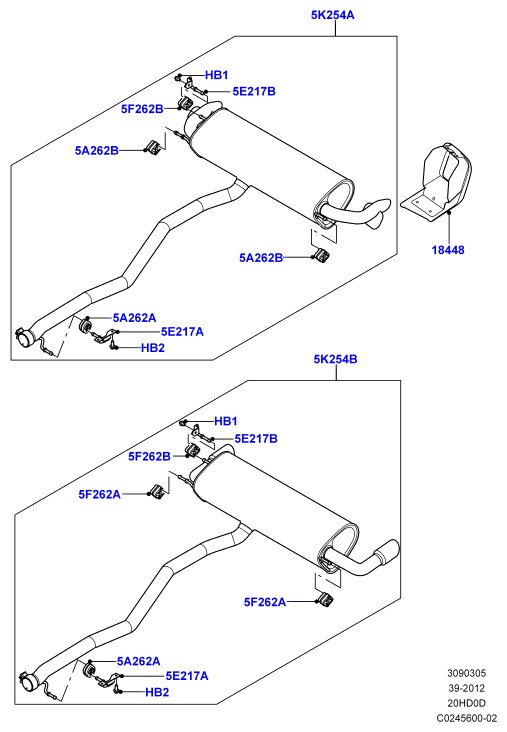 5K254A

HB1
5E217B
5F262B
5A262B
18448
5A262B
5A262A
5E217A
HB2

5K254B

HB1
5E217B
5F262B
5F262A
5F262A
5A262A
5E217A
HB2

3090305
39-2012
20HD0D
C0245600-02