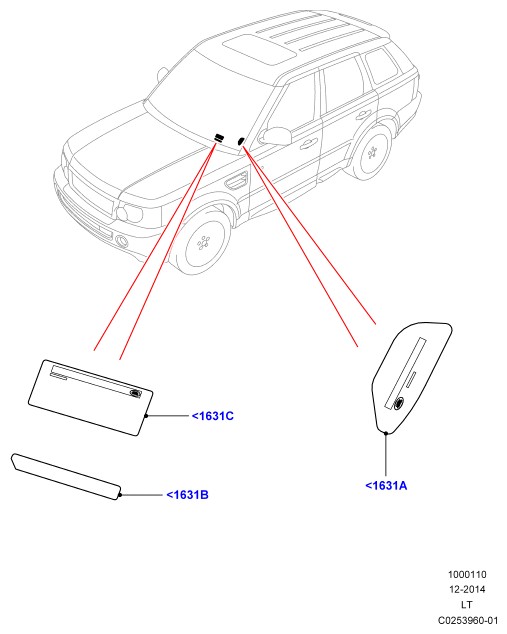 <1631C

<1631B

<1631A

1000110
12-2014
LT
C0253960-01