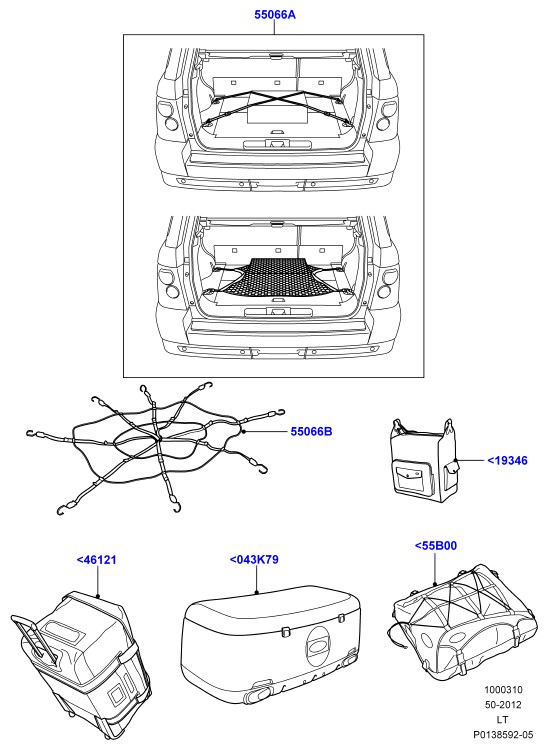 55066A

55066B

<19346

<46121

<043K79

<55B00

1000310
50-2012
LT
P0138592-05