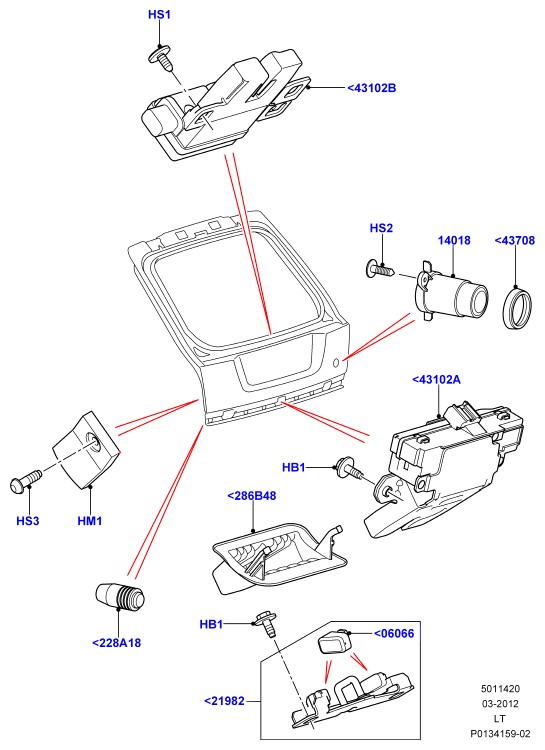 HS1
<43102B
HS2
14018
<43708
<43102A
HB1
HS3
HM1
<286B48
<228A18
HB1
<06066
<21982
5011420
03-2012
LT
P0134159-02