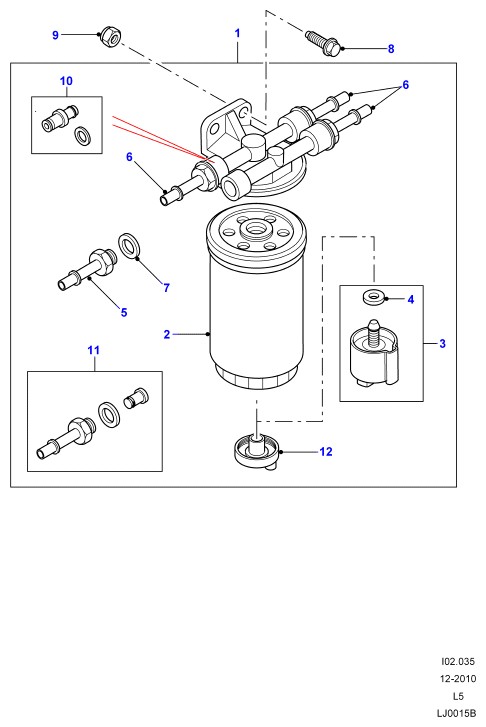 9
1
8
10
6
6
7
5
2
4
3
11
12

I02.035
12-2010
L5
LJ0015B