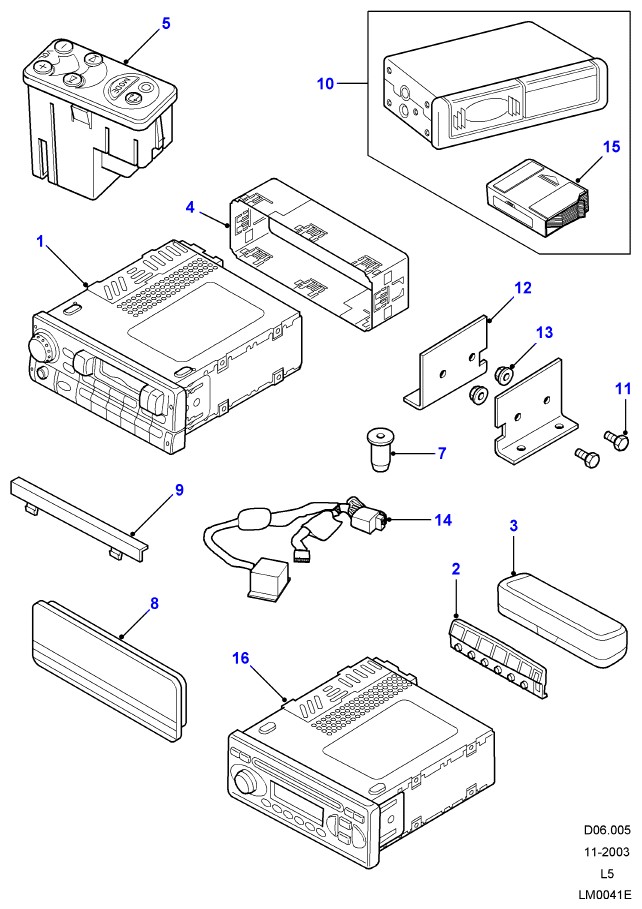 5
10
15
4
1
12
13
11
7
9
14
3
2
8
16
D06.005
11-2003
L5
LM0041E