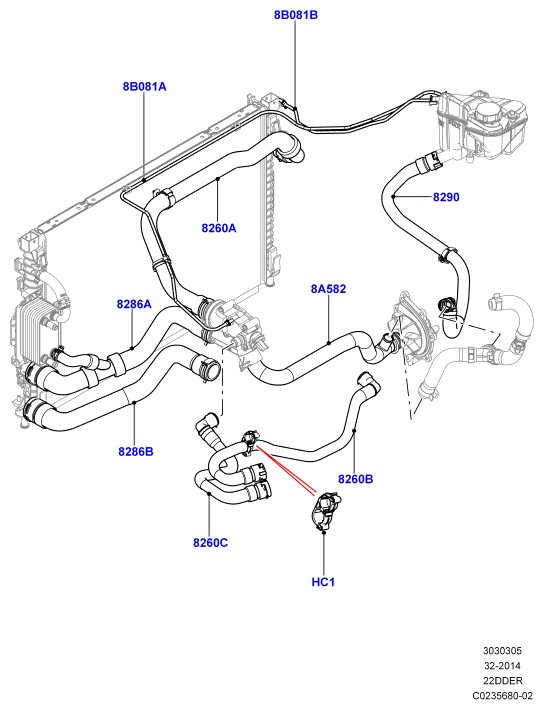 8B081B
8B081A
8290
8260A
8A582
8286A
8286B
8260B
8260C
HC1
3030305
32-2014
22DDER
C0235680-02