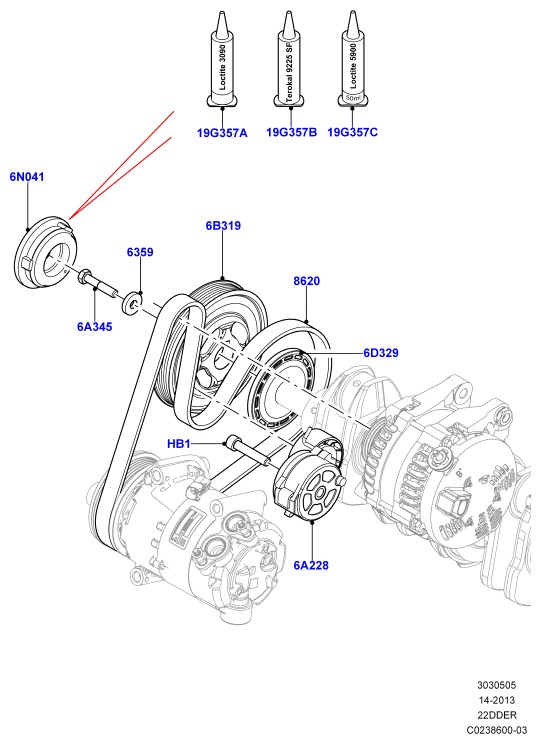 Loctite 3090
Terokal 9225 SF
Loctite 5900
50ml
19G357A
19G357B
19G357C
6N041
6B319
6359
8620
6A345
6D329
HB1
6A228

3030505
14-2013
22DDER
C0238600-03