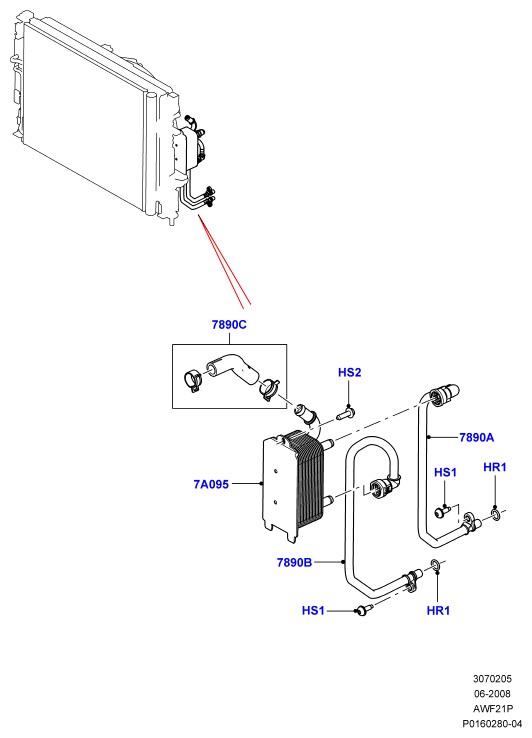 7890C

HS2

7890A

7A095

HS1

HR1

7890B

HS1

HR1

3070205
06-2008
AWF21P
P0160280-04