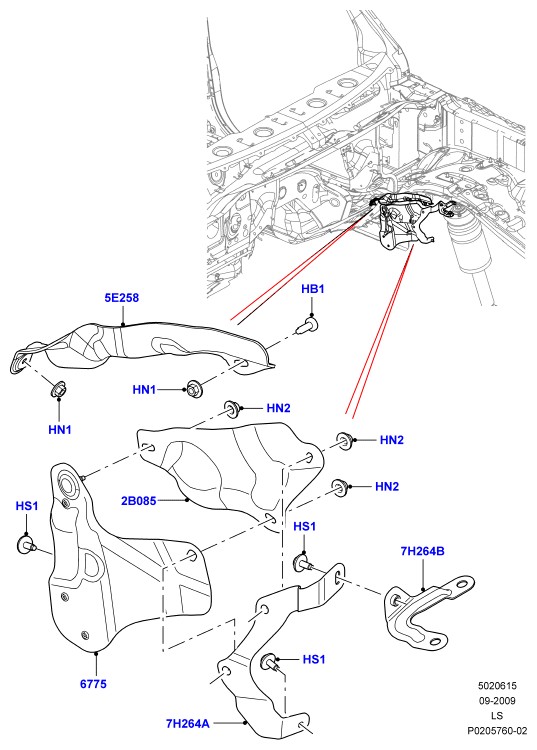 5E258
HB1
HN1
HN1
HN2
HN2
HN2
2B085
HS1
HS1
7H264B
HS1
6775
7H264A
5020615
09-2009
LS
P0205760-02