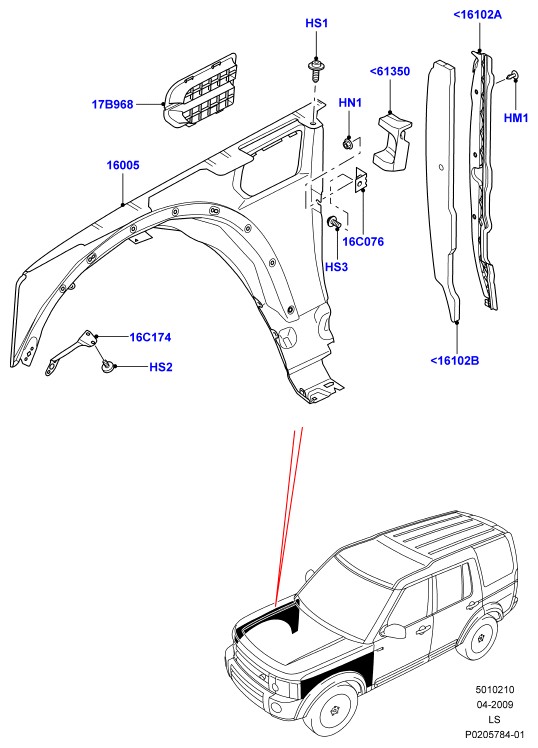 HS1
<16102A
<61350
17B968
HN1
HM1
16005
16C076
HS3
16C174
HS2
<16102B

5010210
04-2009
LS
P0205784-01