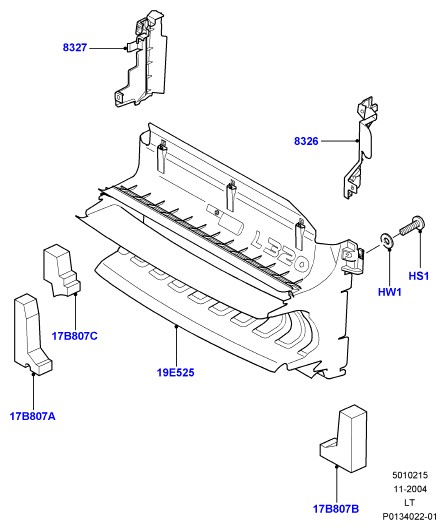 8327

8326

L320

HS1

HW1

17B807C

19E525

17B807A

17B807B

5010215
11-2004
LT
P0134022-01