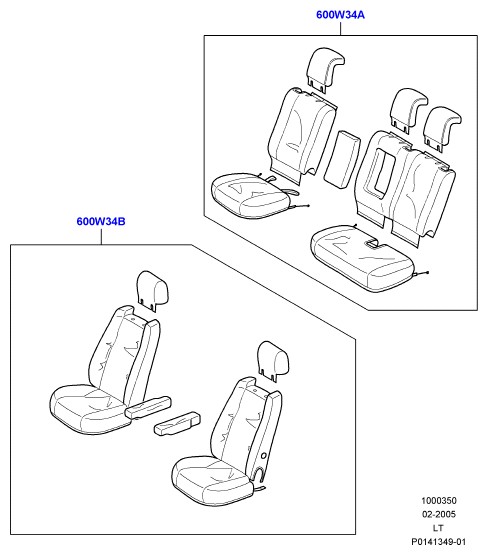 600W34A

600W34B

1000350
02-2005
LT
P0141349-01