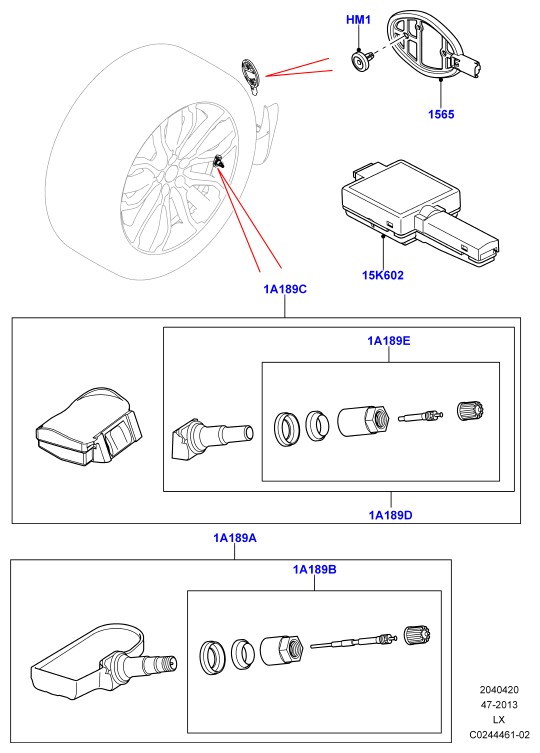 HM1

1565

15K602

1A189C

1A189E

1A189D

1A189A

1A189B

2040420
47-2013
LX
C0244461-02