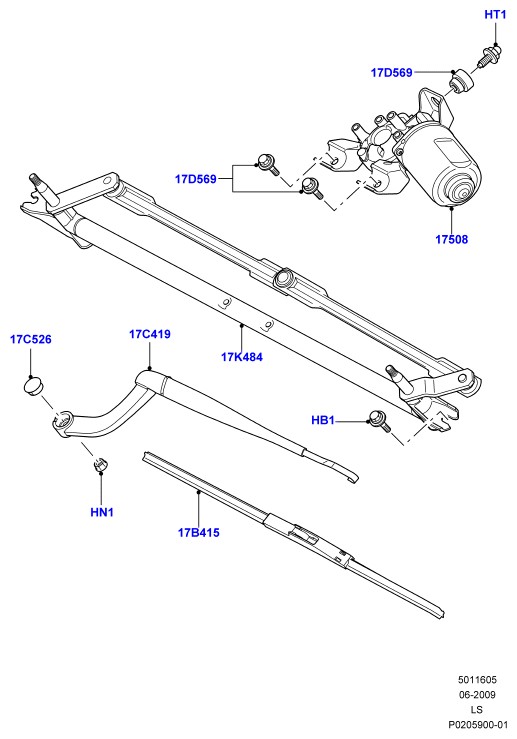 HT1

17D569

17D569

17508

17C526

17C419

17K484

HB1

HN1

17B415

5011605
06-2009
LS
P0205900-01