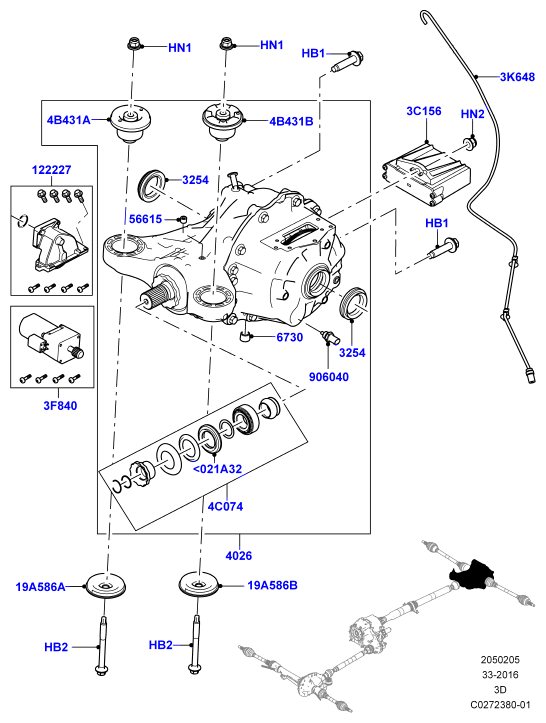 HN1
HN1
HB1
3K648
4B431A
4B431B
3C156
HN2
122227
3254
56615
HB1
6730
3254
906040
3F840
<021A32
4C074
4026
19A586A
19A586B
HB2
HB2
2050205
33-2016
3D
C0272380-01