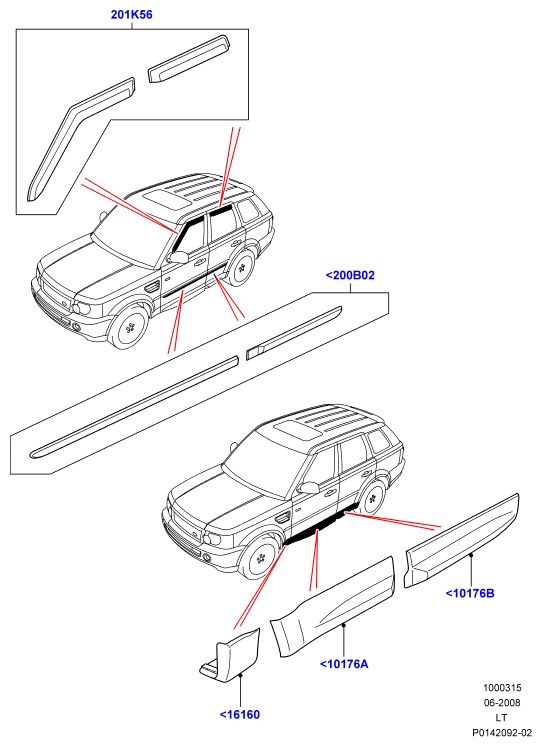 201K56

<200B02

<10176B

<10176A

<16160

1000315
06-2008
LT
P0142092-02