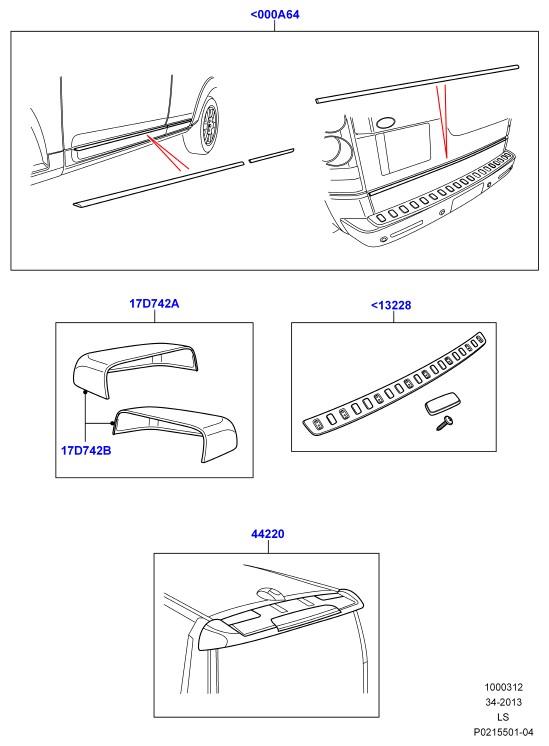 <000A64

17D742A

17D742B

<13228

44220

1000312
34-2013
LS
P0215501-04