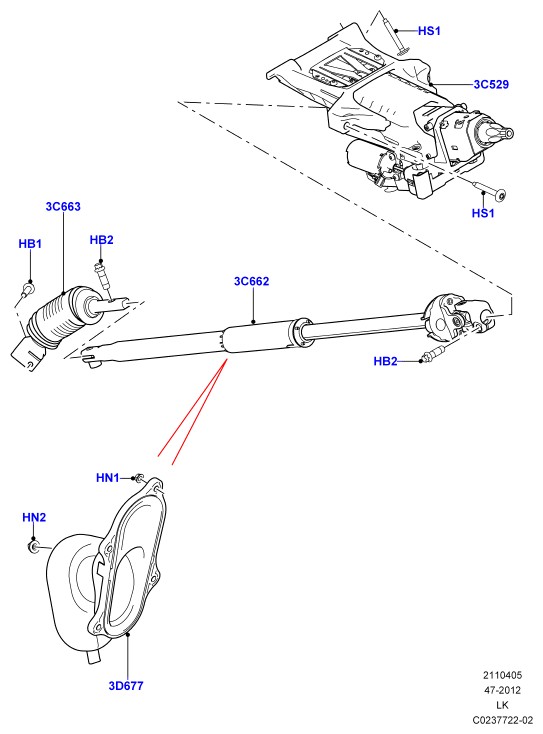 HS1
3C529
HS1
3C663
HB1
HB2
3C662
HB2
HN1
HN2
3D677
2110405
47-2012
LK
C0237722-02