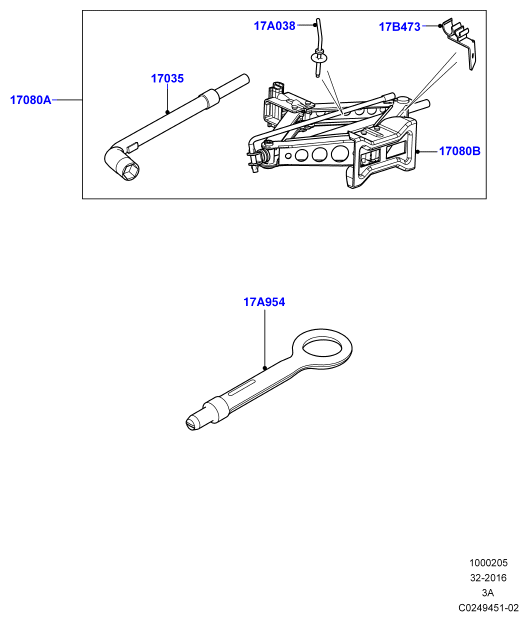 17A038
17B473
17035
17080A
17080B
17A954
1000205
32-2016
3A
C0249451-02