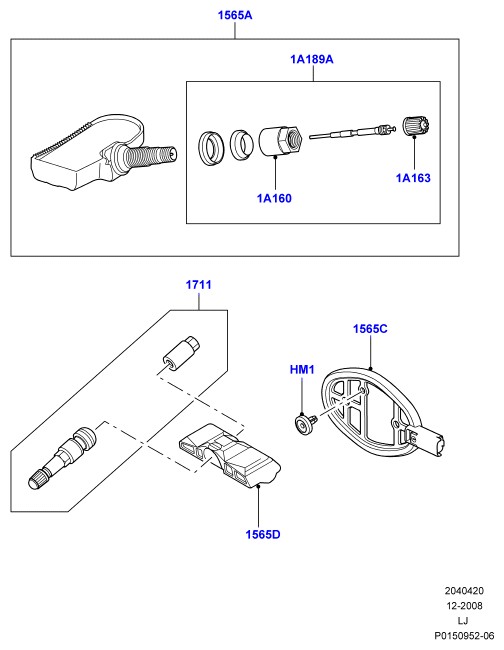 1565A

1A189A

1A163

1A160

1711

1565C

HM1

1565D

2040420
12-2008
LJ
P0150952-06