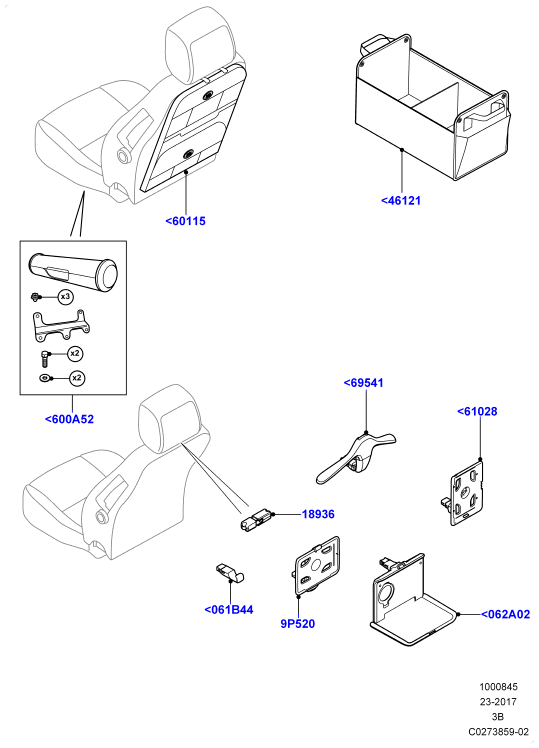 <60115

<46121

x3

x2

x2

<600A52

<69541

<61028

18936

<061B44

9P520

<062A02

1000845
23-2017
3B
C0273859-02